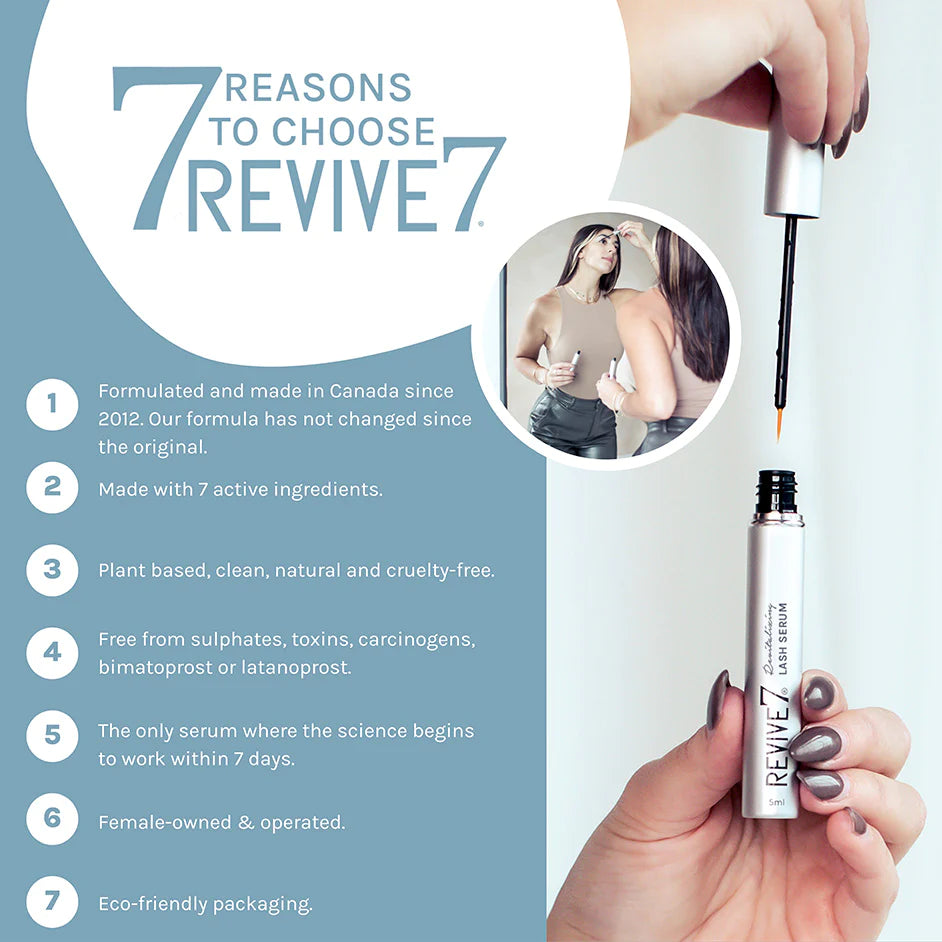 7 REASONS TO CHOOSE REVIVE7®

1 Formulated and made in Canada since 2012. Our formula has not changed since the original.

2 Made with 7 active ingredients.

3 Plant based, clean, natural and cruelty-free.

4 Free from sulphates, toxins, carcinogens, bimatoprost or latanoprost.

5 The only serum where the science begins to work within 7 days.

6 Female-owned & operated.

7 Eco-friendly packaging.

REVIVE7® Revitalizing LASH SERUM 5ml